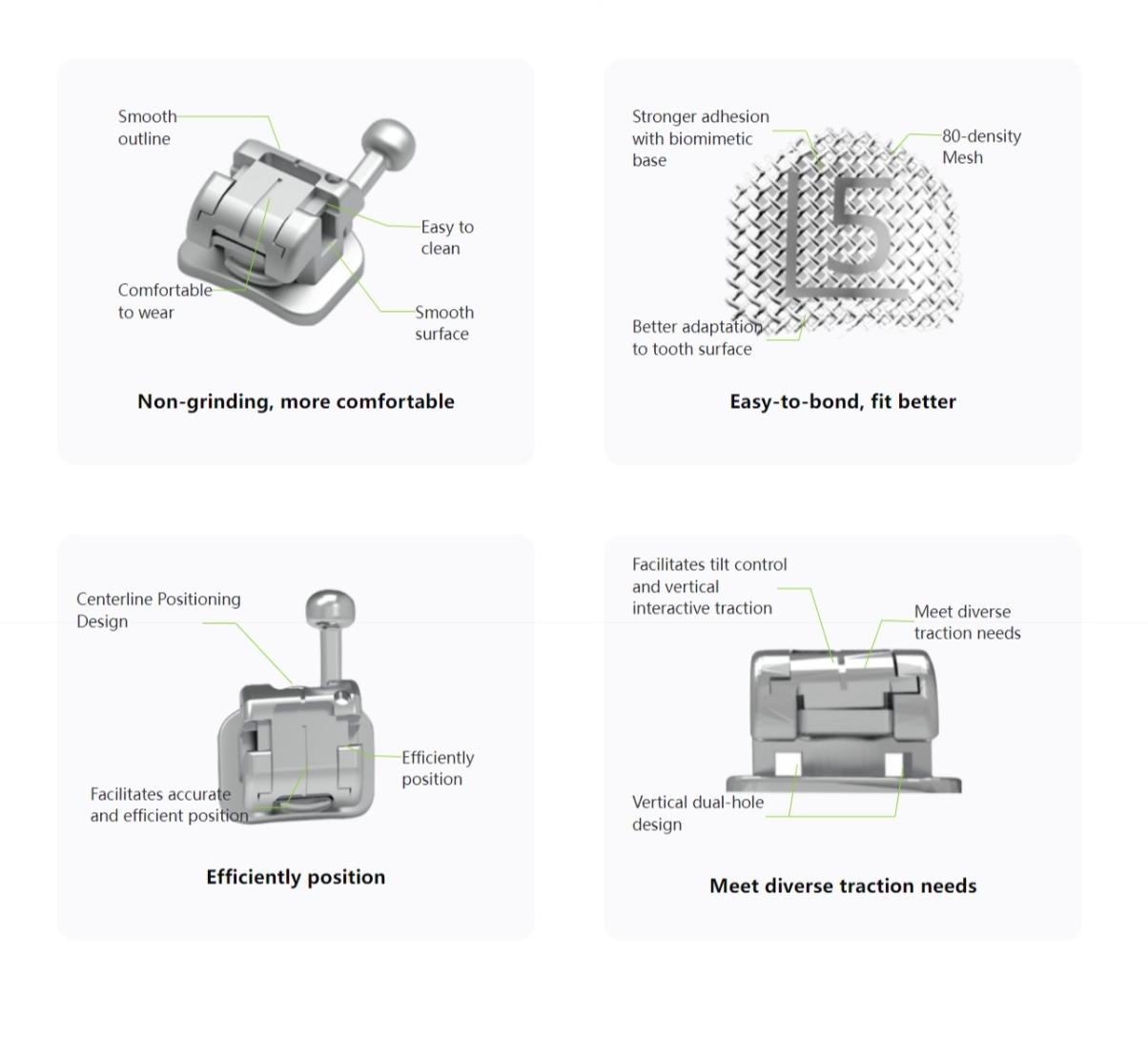 Smooth outline

Easy to clean

Comfortable to wear

Smooth surface

Non-grinding, more comfortable

Stronger adhesion with biomimetic base

80-density Mesh

L5

Better adaptation to tooth surface

Easy-to-bond, fit better

Centerline Positioning Design

Efficiently position

Facilitates accurate and efficient position

Efficiently position

Facilitates tilt control and vertical interactive traction

Meet diverse traction needs

Vertical dual-hole design

Meet diverse traction needs